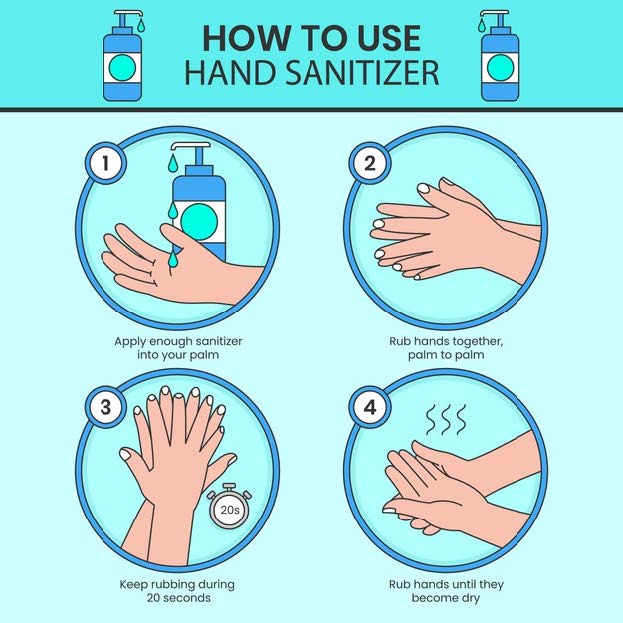 HOW TO USE
HAND SANITIZER

1
Apply enough sanitizer into your palm

2
Rub hands together, palm to palm

3
20s
Keep rubbing during 20 seconds

4
Rub hands until they become dry